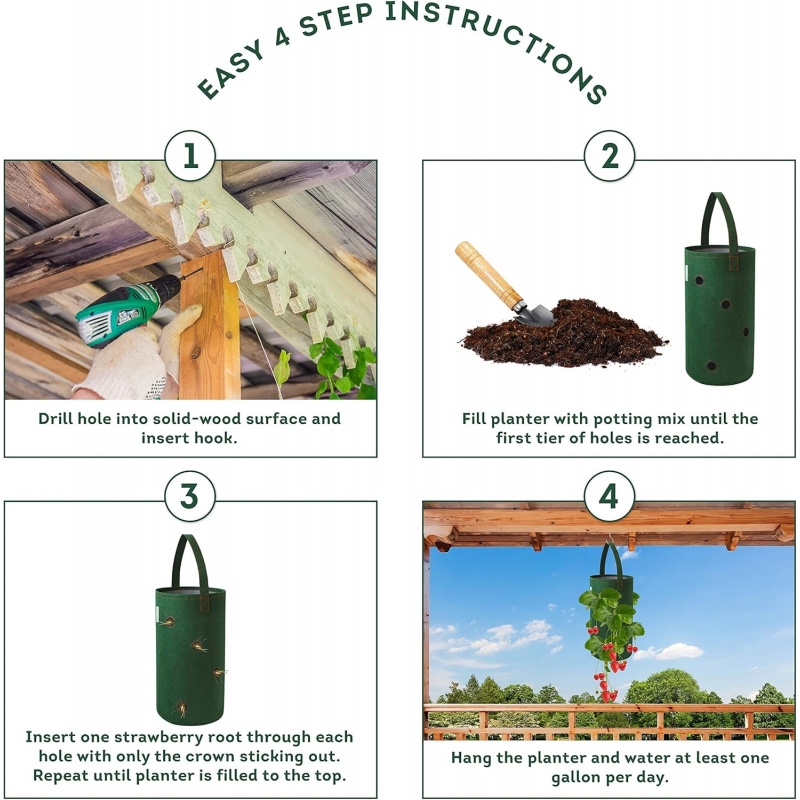 EASY 4 STEP INSTRUCTIONS

1

Drill hole into solid-wood surface and insert hook.

2

Fill planter with potting mix until the first tier of holes is reached.

3

Insert one strawberry root through each hole with only the crown sticking out. Repeat until planter is filled to the top.

4

Hang the planter and water at least one gallon per day.